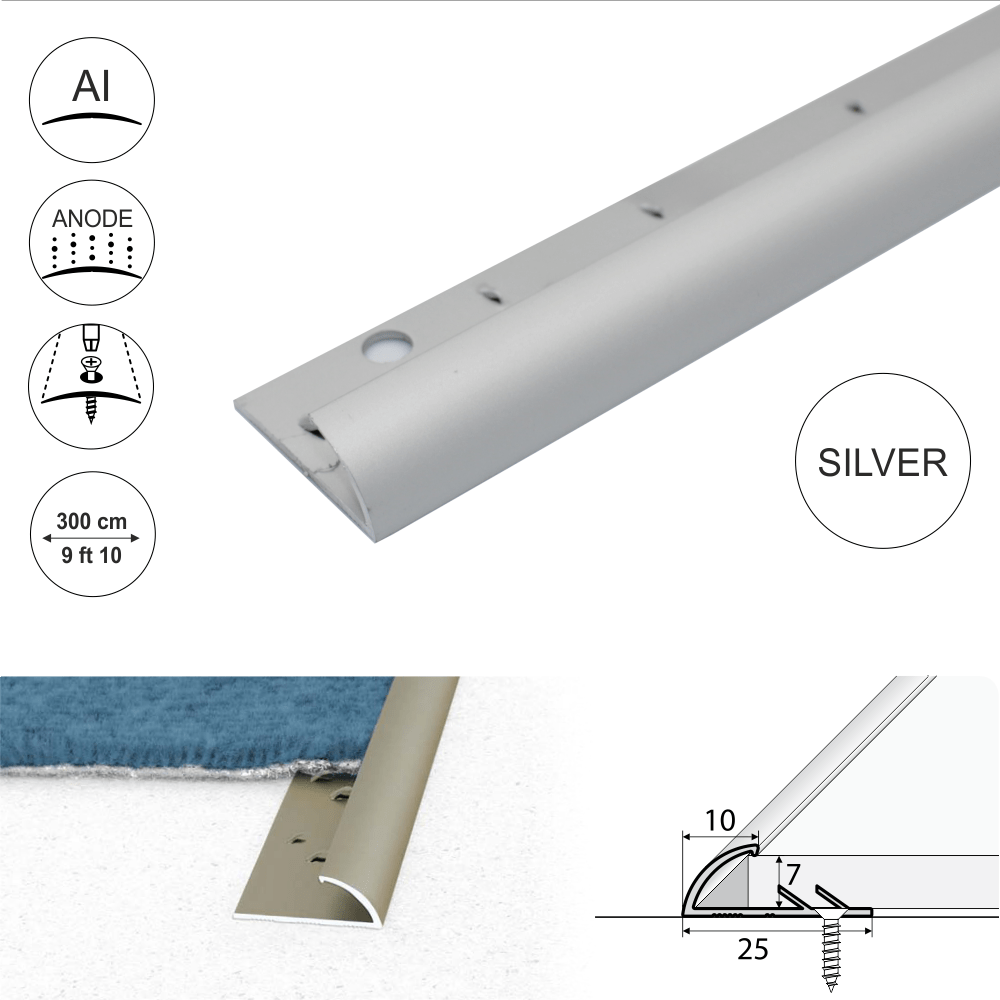 Al

ANODE

300 cm
9 ft 10

SILVER

10
7
25