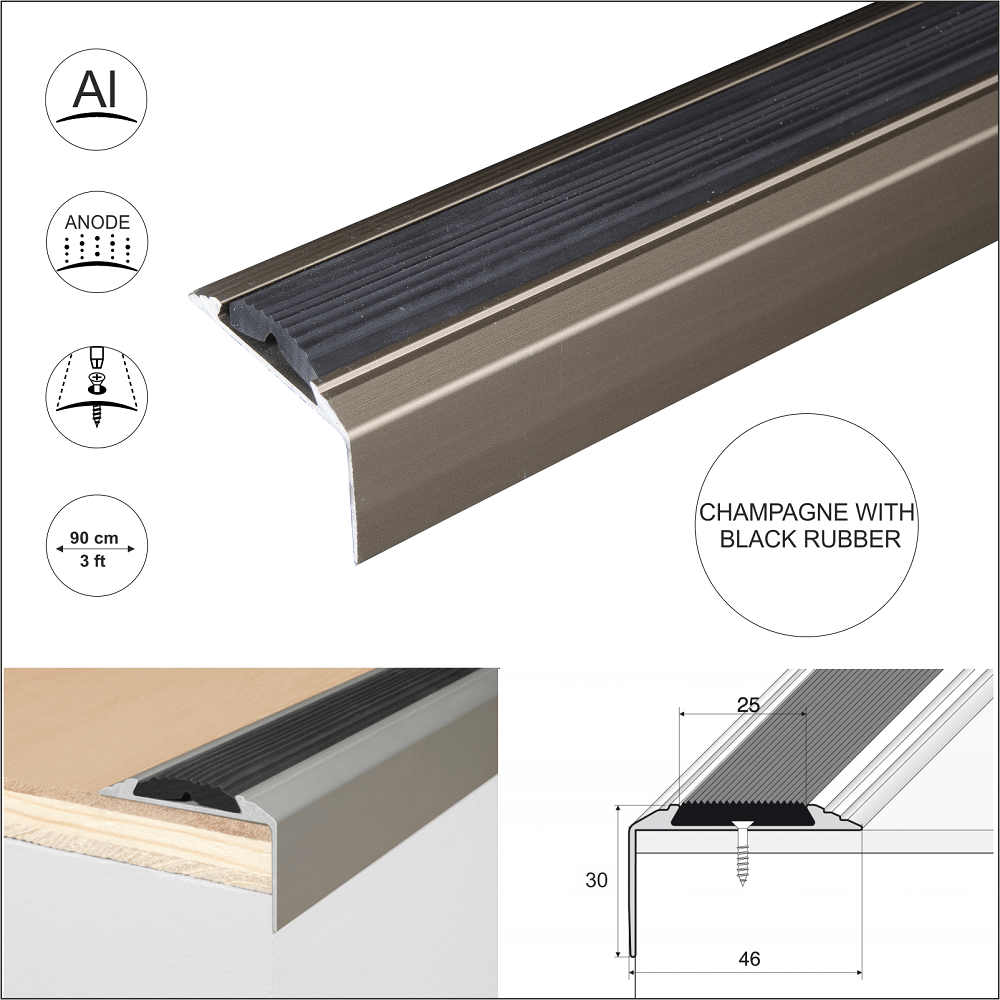 Al

ANODE

90 cm
3 ft

CHAMPAGNE WITH BLACK RUBBER

25

30

46